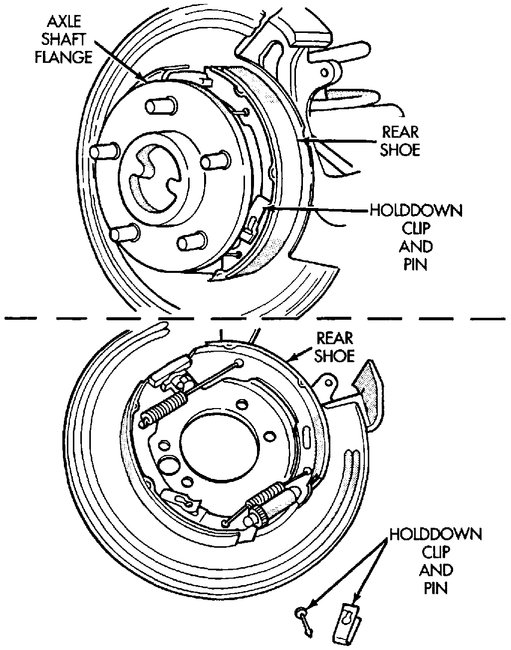 AXLE SHAFT FLANGE

REAR SHOE

HOLDDOWN CLIP AND PIN

REAR SHOE

HOLDDOWN CLIP AND PIN