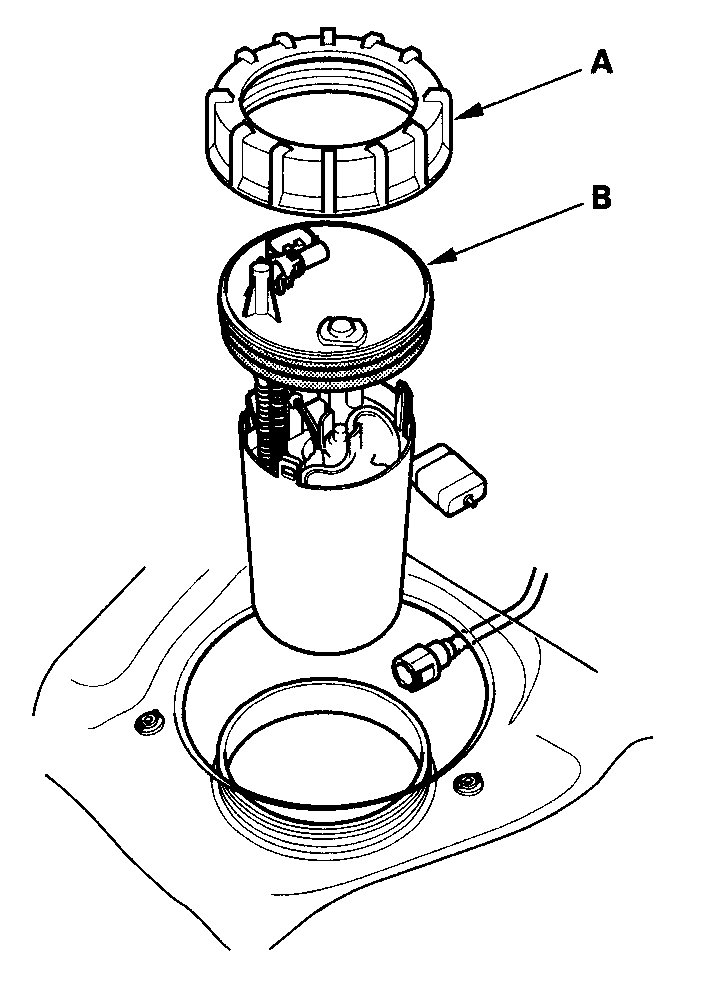 A

B