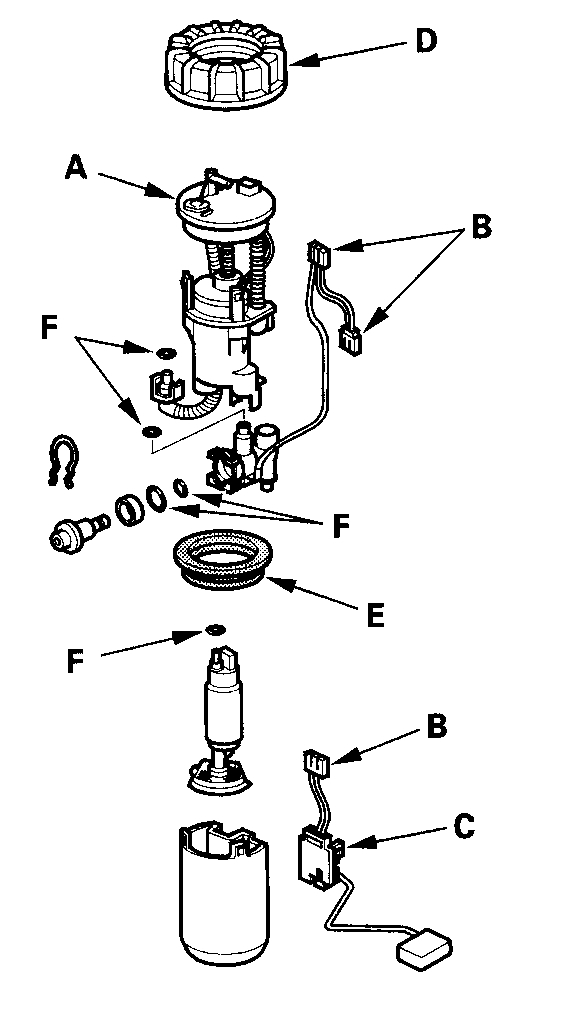 D
A
B
F
F
E
F
B
C