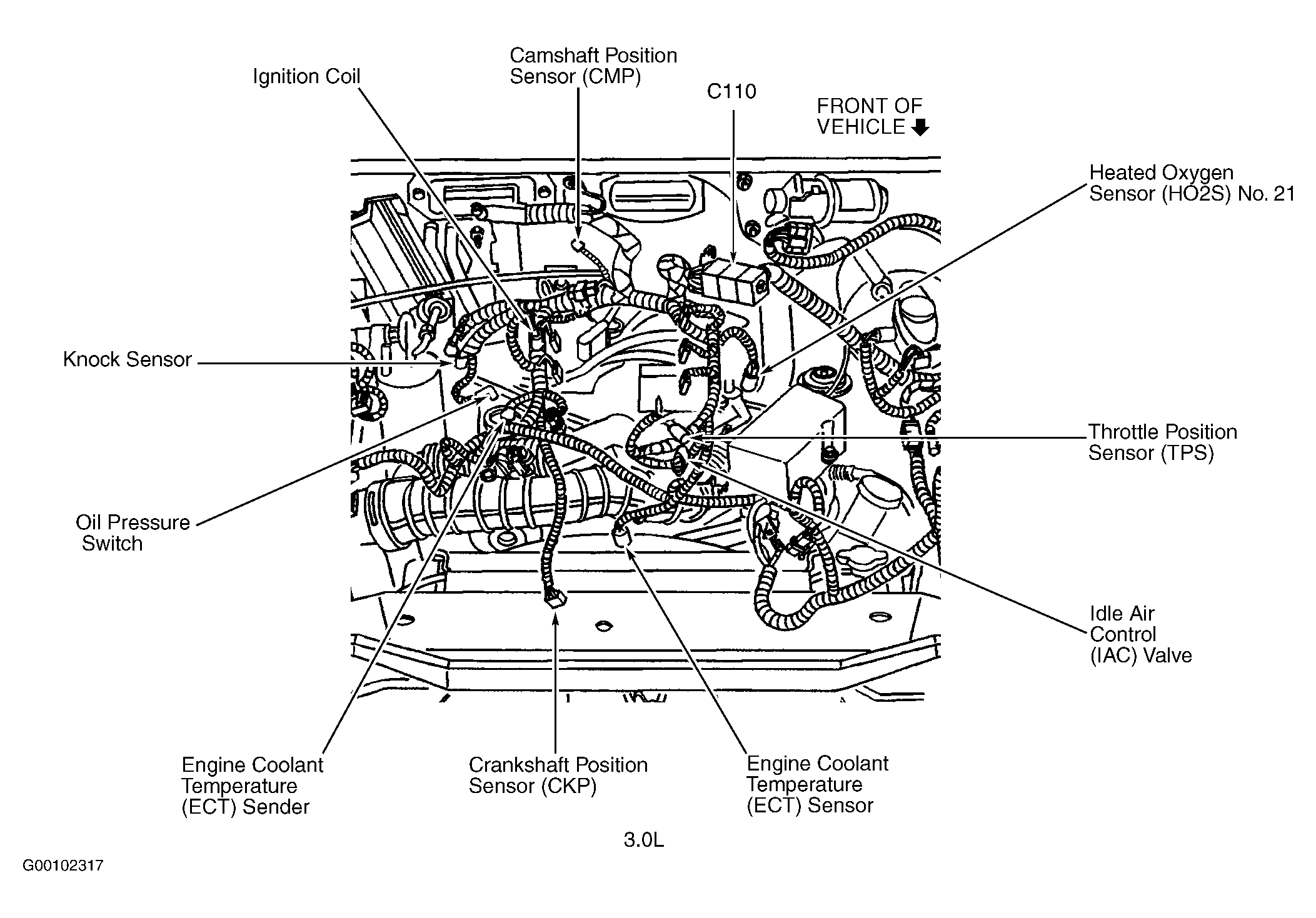 Ignition Coil

Camshaft Position Sensor (CMP)

C110

FRONT OF VEHICLE

Heated Oxygen Sensor (HO2S) No. 21

Knock Sensor

Throttle Position Sensor (TPS)

Oil Pressure Switch

Idle Air Control (IAC) Valve

Engine Coolant Temperature (ECT) Sender

Crankshaft Position Sensor (CKP)

Engine Coolant Temperature (ECT) Sensor

3.0L

G00102317