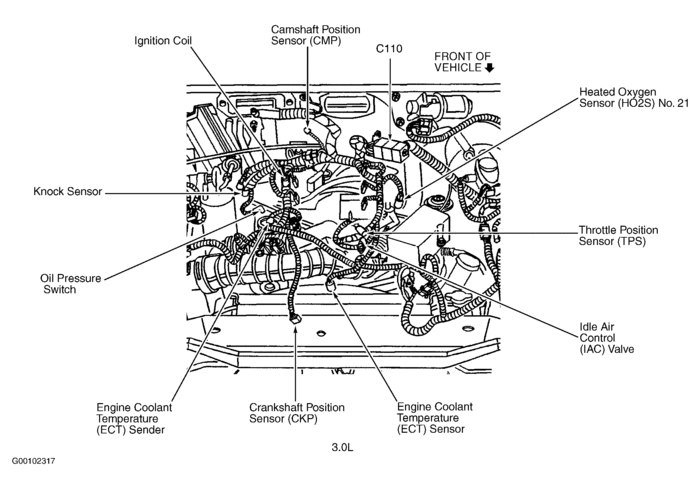 Ignition Coil

Camshaft Position Sensor (CMP)

C110

FRONT OF VEHICLE

Heated Oxygen Sensor (HO2S) No. 21

Knock Sensor

Throttle Position Sensor (TPS)

Oil Pressure Switch

Idle Air Control (IAC) Valve

Engine Coolant Temperature (ECT) Sender

Crankshaft Position Sensor (CKP)

Engine Coolant Temperature (ECT) Sensor

3.0L

G00102317