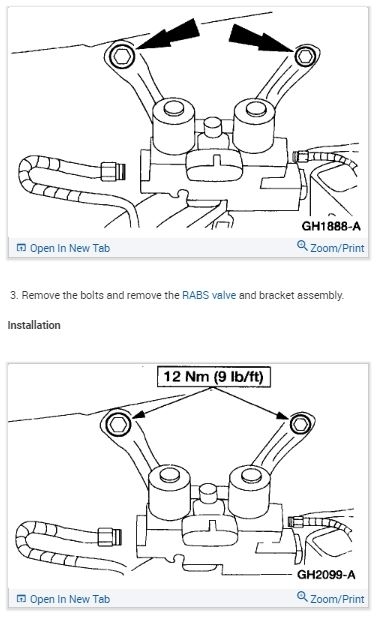 GH1888-A

Open In New Tab

Zoom/Print

3. Remove the bolts and remove the RABS valve and bracket assembly.

Installation

12 Nm (9 lb/ft)

GH2099-A

Open In New Tab

Zoom/Print