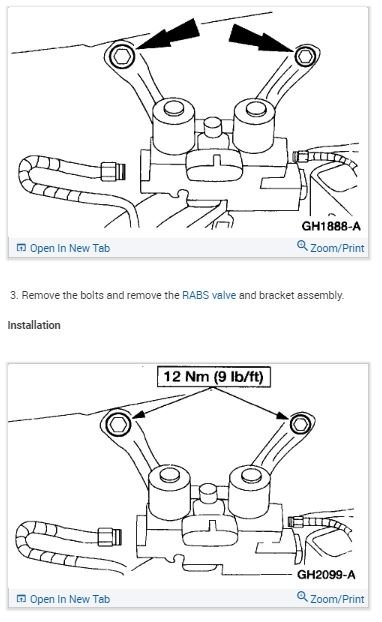 GH1888-A

Open In New Tab

Zoom/Print

3. Remove the bolts and remove the RABS valve and bracket assembly.

Installation

12 Nm (9 lb/ft)

GH2099-A

Open In New Tab

Zoom/Print