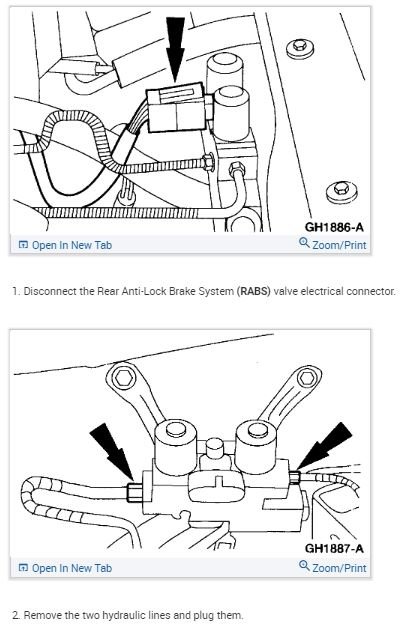 GH1886-A

Open In New Tab

Zoom/Print

1. Disconnect the Rear Anti-Lock Brake System (RABS) valve electrical connector.

GH1887-A

Open In New Tab

Zoom/Print

2. Remove the two hydraulic lines and plug them.