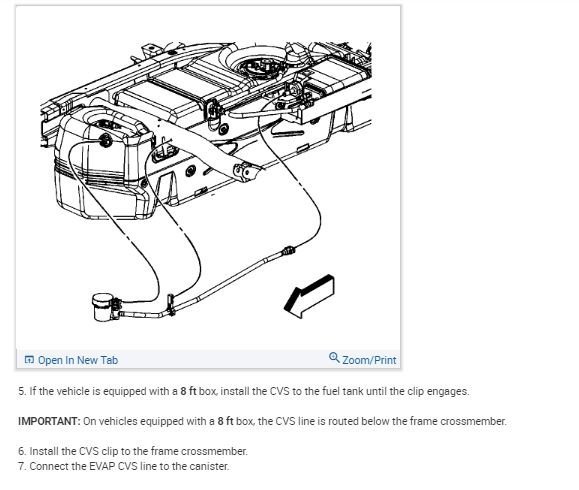 Open In New Tab

Zoom/Print

5. If the vehicle is equipped with a 8 ft box, install the CVS to the fuel tank until the clip engages.

IMPORTANT: On vehicles equipped with a 8 ft box, the CVS line is routed below the frame crossmember.

6. Install the CVS clip to the frame crossmember.
7. Connect the EVAP CVS line to the canister.