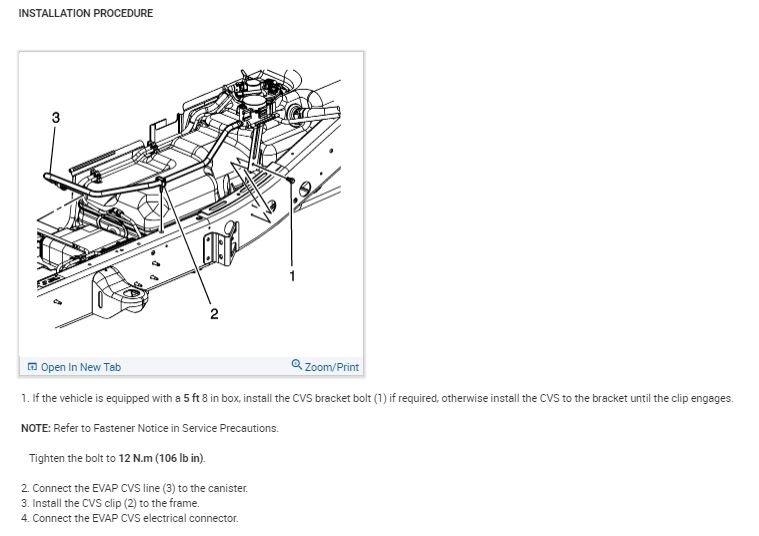 INSTALLATION PROCEDURE

3

1

2

Open In New Tab

Zoom/Print

1. If the vehicle is equipped with a 5 ft 8 in box, install the CVS bracket bolt (1) if required, otherwise install the CVS to the bracket until the clip engages.

NOTE: Refer to Fastener Notice in Service Precautions.

Tighten the bolt to 12 N.m (106 lb in).

2. Connect the EVAP CVS line (3) to the canister.
3. Install the CVS clip (2) to the frame.
4. Connect the EVAP CVS electrical connector.