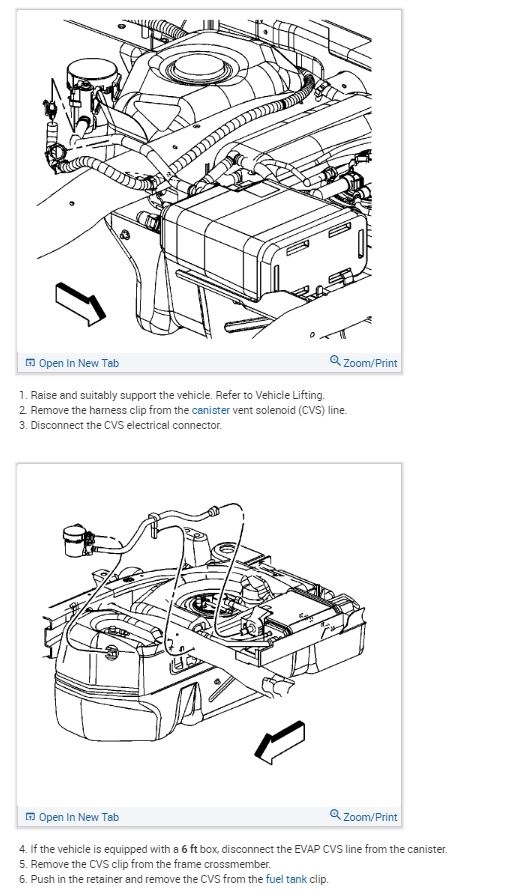 Open In New Tab
Zoom/Print

1. Raise and suitably support the vehicle. Refer to Vehicle Lifting.
2. Remove the harness clip from the canister vent solenoid (CVS) line.
3. Disconnect the CVS electrical connector.

Open In New Tab
Zoom/Print

4. If the vehicle is equipped with a 6 ft box, disconnect the EVAP CVS line from the canister.
5. Remove the CVS clip from the frame crossmember.
6. Push in the retainer and remove the CVS from the fuel tank clip.