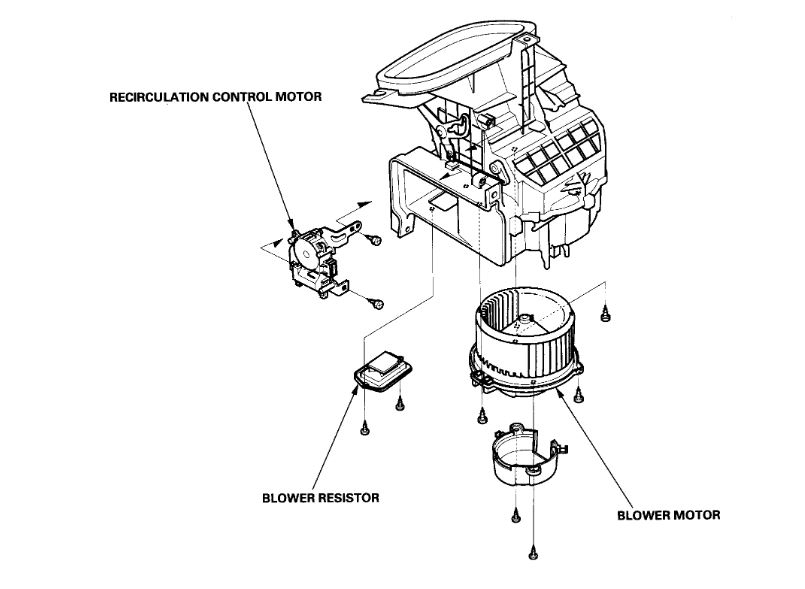 RECIRCULATION CONTROL MOTOR

BLOWER RESISTOR

BLOWER MOTOR