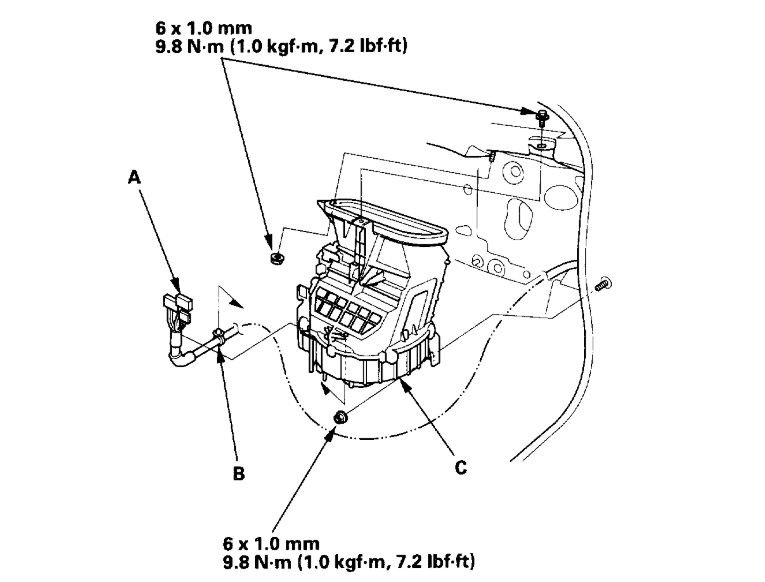 6 x 1.0 mm
9.8 N·m (1.0 kgf·m, 7.2 lbf·ft)

A

B

C

6 x 1.0 mm
9.8 N·m (1.0 kgf·m, 7.2 lbf·ft)