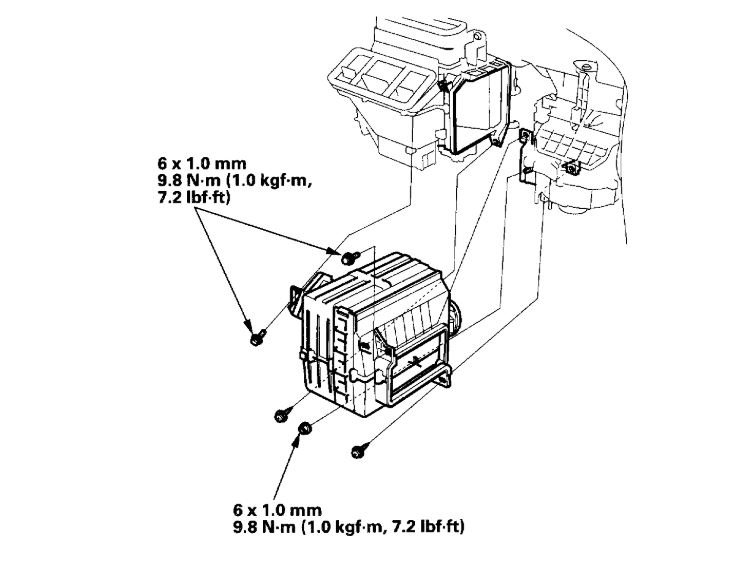 6 x 1.0 mm
9.8 N·m (1.0 kgf·m,
7.2 lbf·ft)

6 x 1.0 mm
9.8 N·m (1.0 kgf·m, 7.2 lbf·ft)