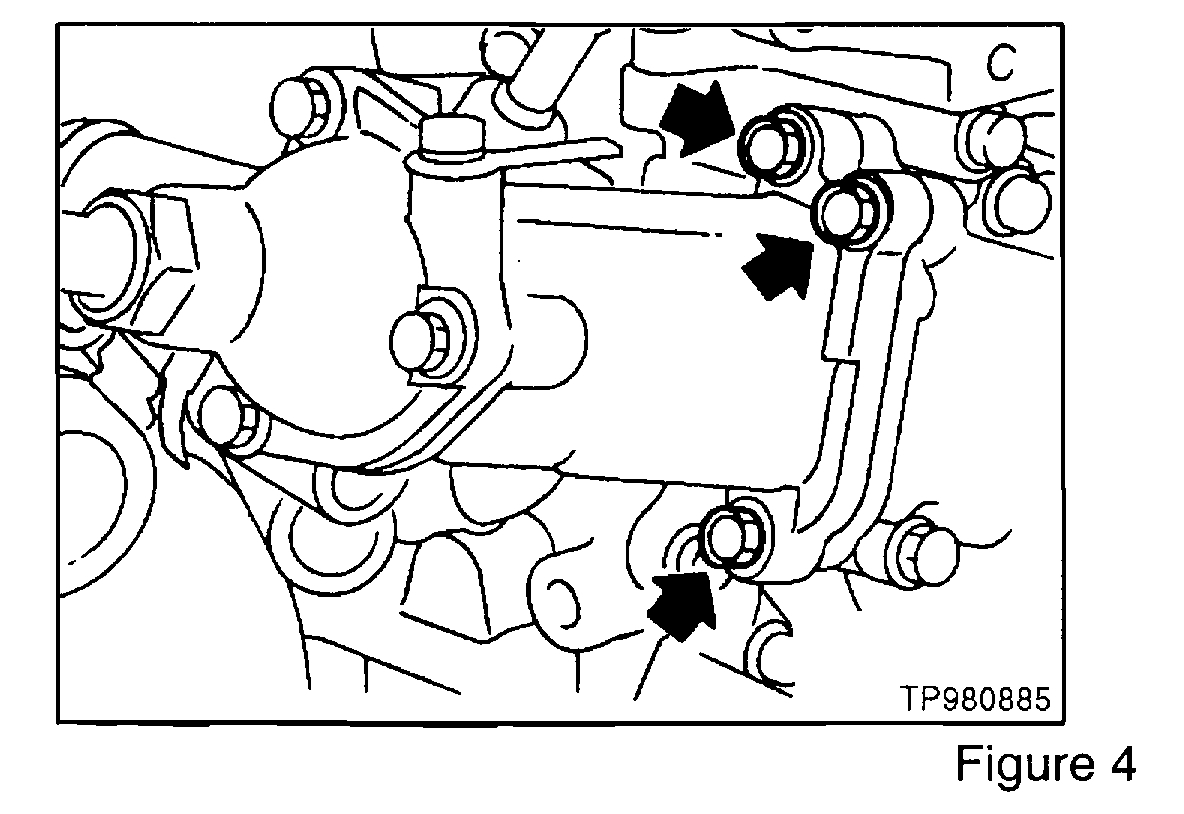 C

TP980885

Figure 4