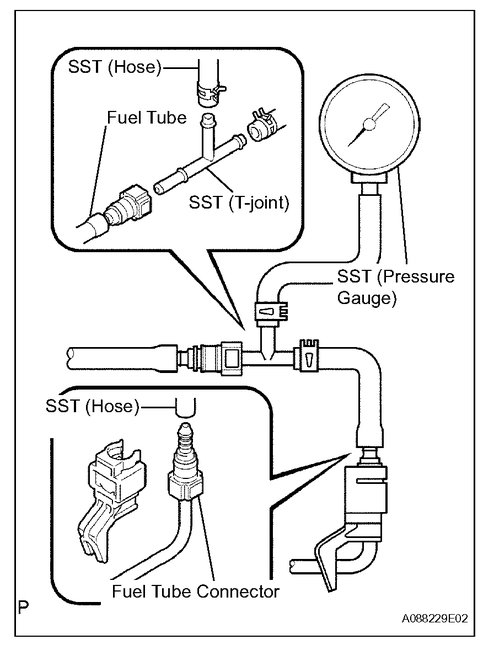 SST (Hose)
Fuel Tube
SST (T-joint)
SST (Pressure Gauge)
SST (Hose)
Fuel Tube Connector
P
A088229E02