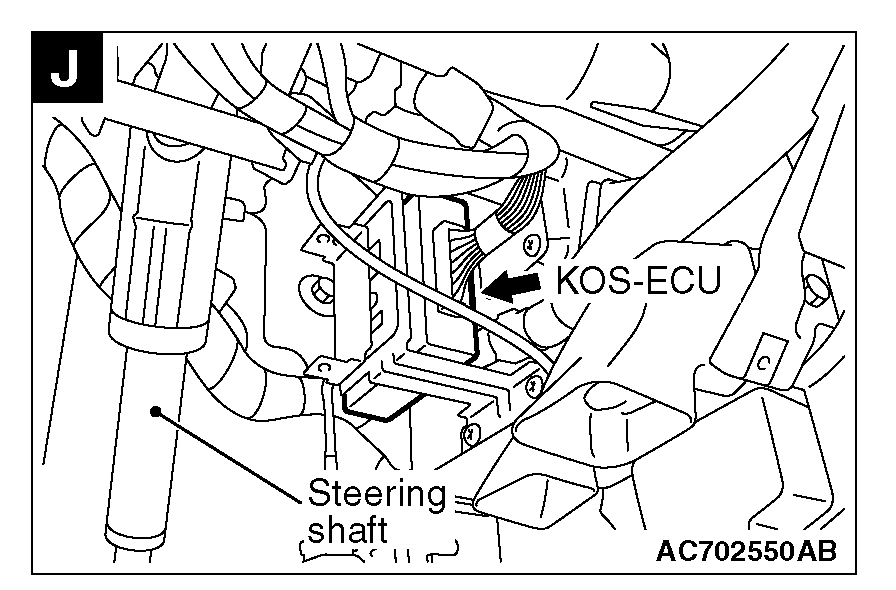 J

KOS-ECU

Steering shaft

AC702550AB