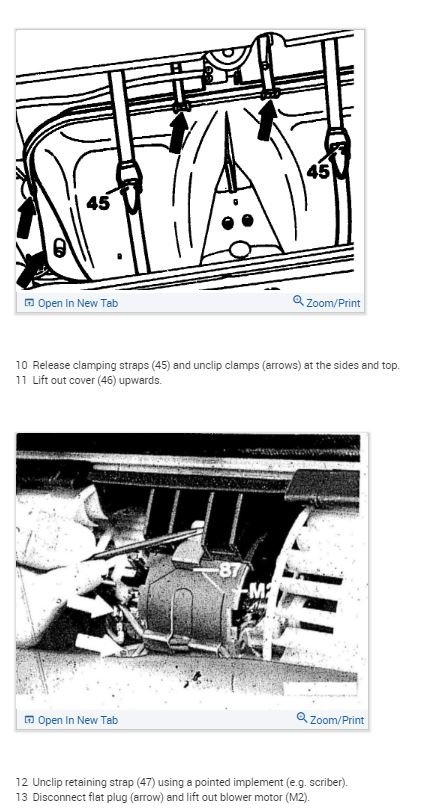 45

45

Open In New Tab

Zoom/Print

10 Release clamping straps (45) and unclip clamps (arrows) at the sides and top.
11 Lift out cover (46) upwards.

87

M2

Open In New Tab

Zoom/Print

12 Unclip retaining strap (47) using a pointed implement (e.g. scriber).
13 Disconnect flat plug (arrow) and lift out blower motor (M2).