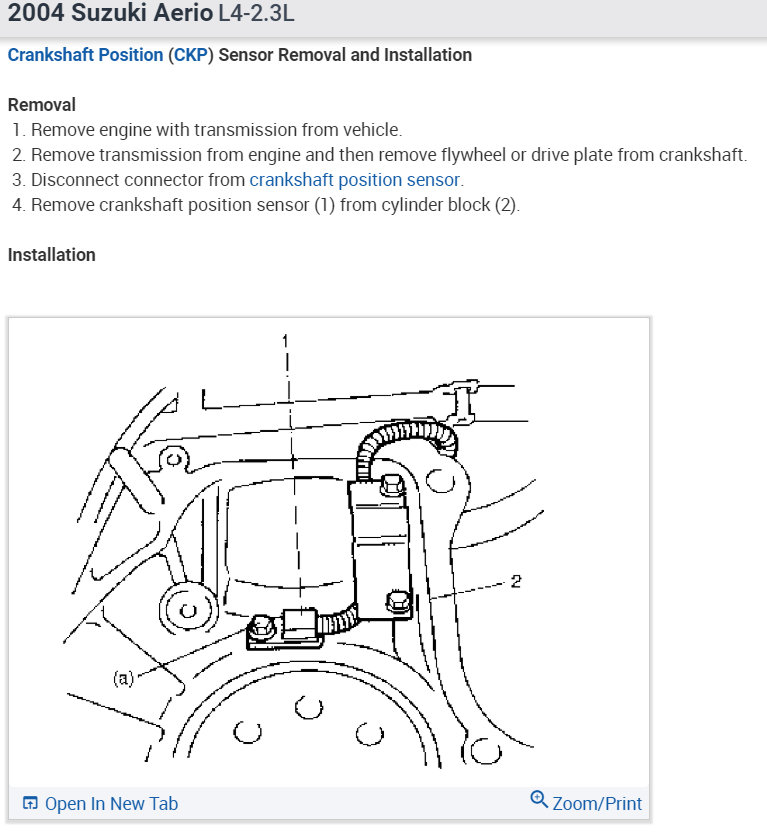 2004 Suzuki Aerio L4-2.3L

Crankshaft Position (CKP) Sensor Removal and Installation

Removal

1. Remove engine with transmission from vehicle.
2. Remove transmission from engine and then remove flywheel or drive plate from crankshaft.
3. Disconnect connector from crankshaft position sensor.
4. Remove crankshaft position sensor (1) from cylinder block (2).

Installation

1

2

(a)

Open In New Tab

Zoom/Print