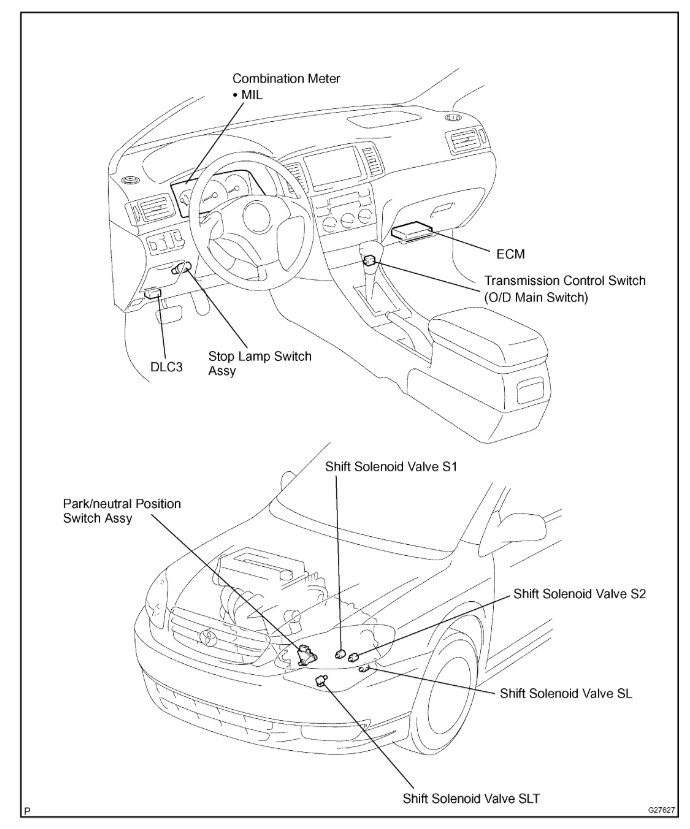 Combination Meter
• MIL

ECM

Transmission Control Switch
(O/D Main Switch)

DLC3

Stop Lamp Switch
Assy

Shift Solenoid Valve S1

Park/neutral Position
Switch Assy

Shift Solenoid Valve S2

Shift Solenoid Valve SL

Shift Solenoid Valve SLT

P

G27627