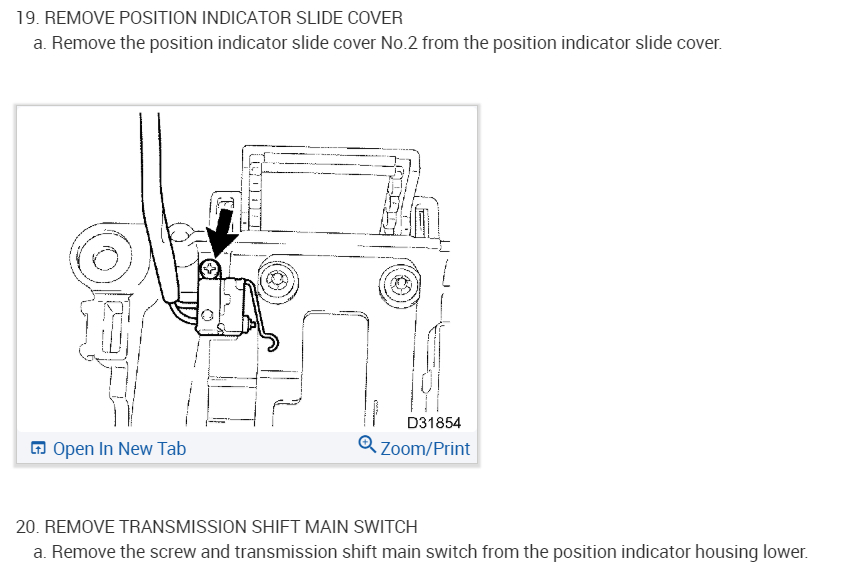 19. REMOVE POSITION INDICATOR SLIDE COVER

a. Remove the position indicator slide cover No.2 from the position indicator slide cover.

D31854

Open In New Tab

Zoom/Print

20. REMOVE TRANSMISSION SHIFT MAIN SWITCH

a. Remove the screw and transmission shift main switch from the position indicator housing lower.