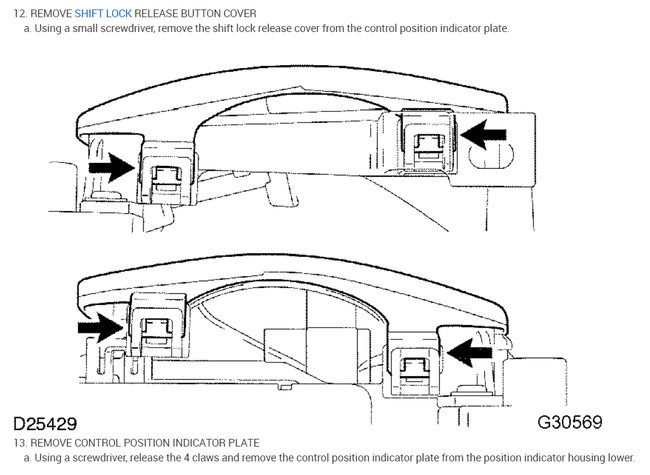 12. REMOVE SHIFT LOCK RELEASE BUTTON COVER

a. Using a small screwdriver, remove the shift lock release cover from the control position indicator plate.

D25429

G30569

13. REMOVE CONTROL POSITION INDICATOR PLATE

a. Using a screwdriver, release the 4 claws and remove the control position indicator plate from the position indicator housing lower.