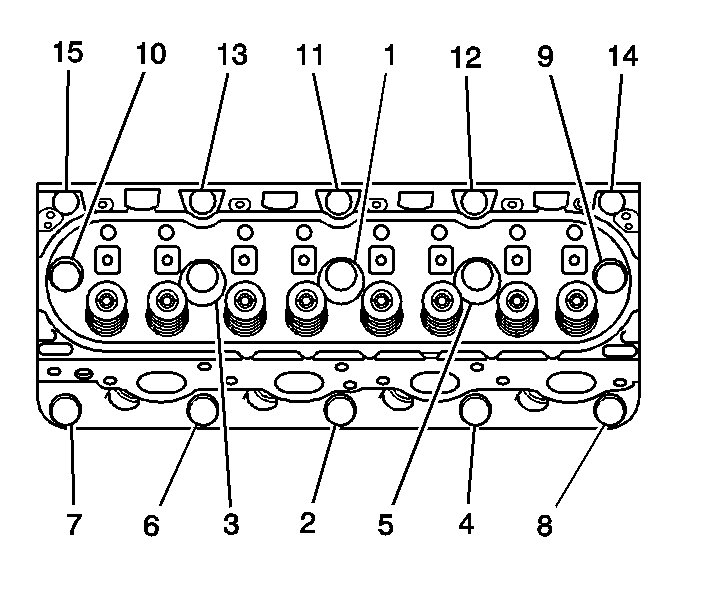 15 10 13 11 1 12 9 14

7 6 3 2 5 4 8