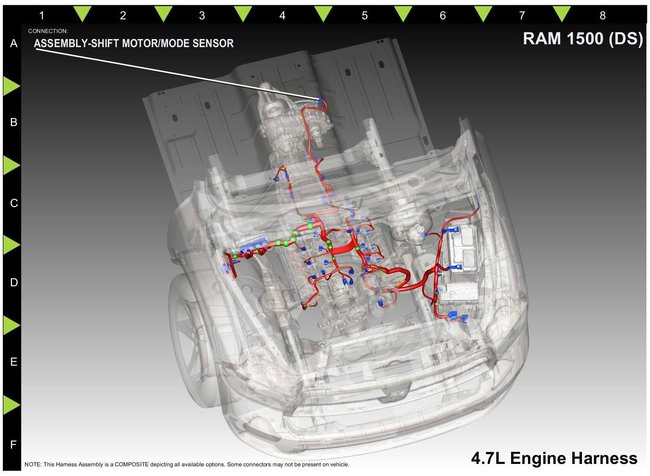 1 2 3 4 5 6 7 8

A B C D E F

CONNECTION:
ASSEMBLY-SHIFT MOTOR/MODE SENSOR

RAM 1500 (DS)

4.7L Engine Harness

NOTE: This Harness Assembly is a COMPOSITE depicting all available options. Some connectors may not be present on vehicle.