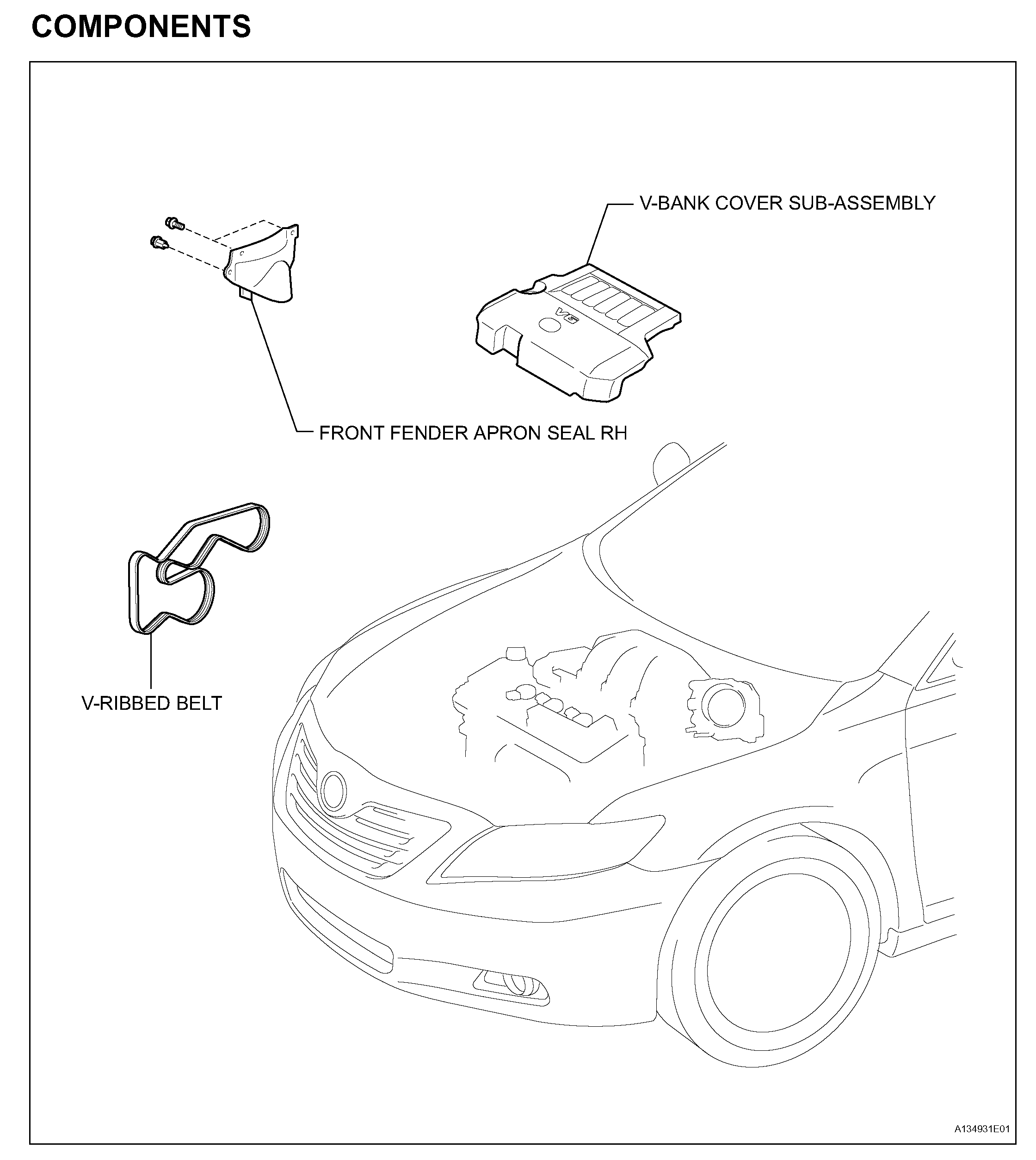 COMPONENTS

V-BANK COVER SUB-ASSEMBLY

V6

FRONT FENDER APRON SEAL RH

V-RIBBED BELT

A134931E01