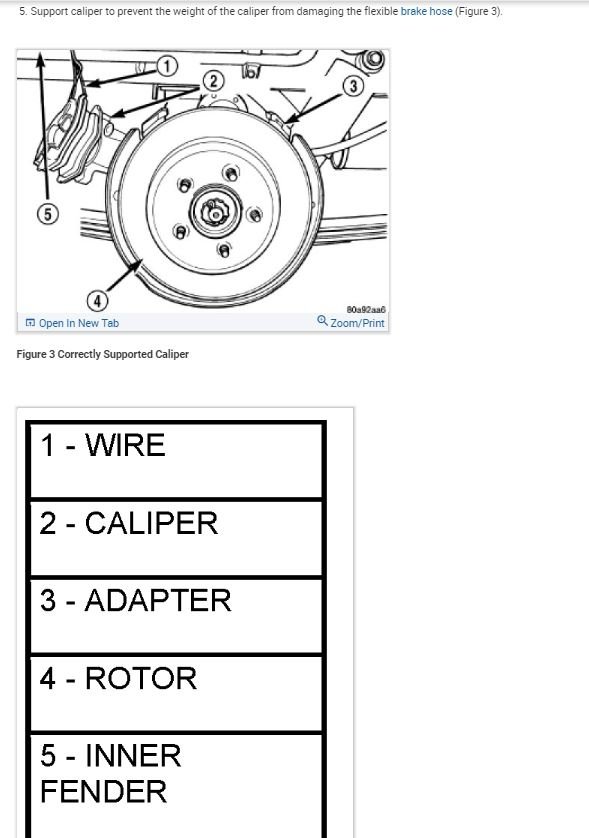 5. Support caliper to prevent the weight of the caliper from damaging the flexible brake hose (Figure 3).

1
2
3
5
4
80a92aa6
Open In New Tab
Zoom/Print

Figure 3 Correctly Supported Caliper

| 1 - WIRE |
|---|
| 2 - CALIPER |
| 3 - ADAPTER |
| 4 - ROTOR |
| 5 - INNER FENDER |