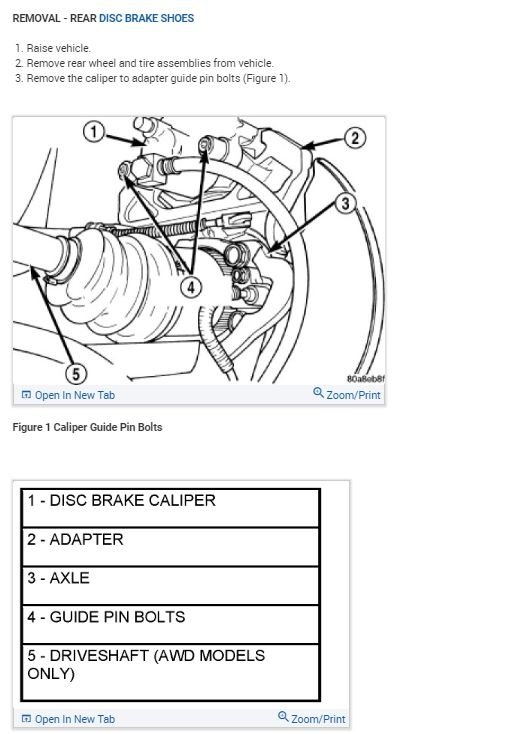 REMOVAL - REAR DISC BRAKE SHOES

1. Raise vehicle.
2. Remove rear wheel and tire assemblies from vehicle.
3. Remove the caliper to adapter guide pin bolts (Figure 1).

1
2
3
4
5
80a8eb8f

Open In New Tab
Zoom/Print

Figure 1 Caliper Guide Pin Bolts

| 1 - DISC BRAKE CALIPER |
|---|
| 2 - ADAPTER |
| 3 - AXLE |
| 4 - GUIDE PIN BOLTS |
| 5 - DRIVESHAFT (AWD MODELS ONLY) |

Open In New Tab
Zoom/Print