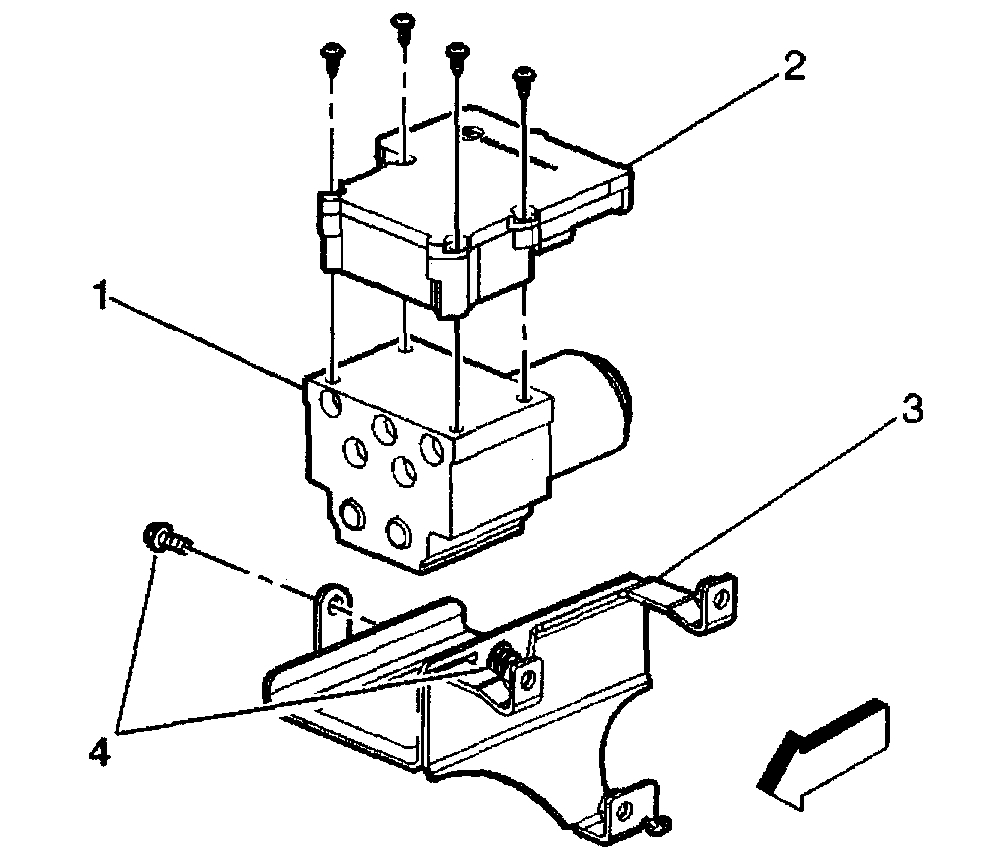 2
1
3
4