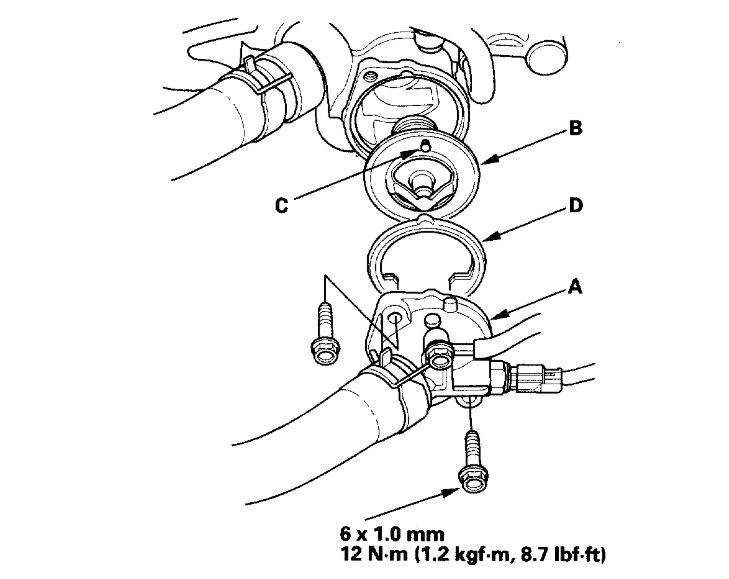 B

C

D

A

6 x 1.0 mm
12 N·m (1.2 kgf·m, 8.7 lbf·ft)