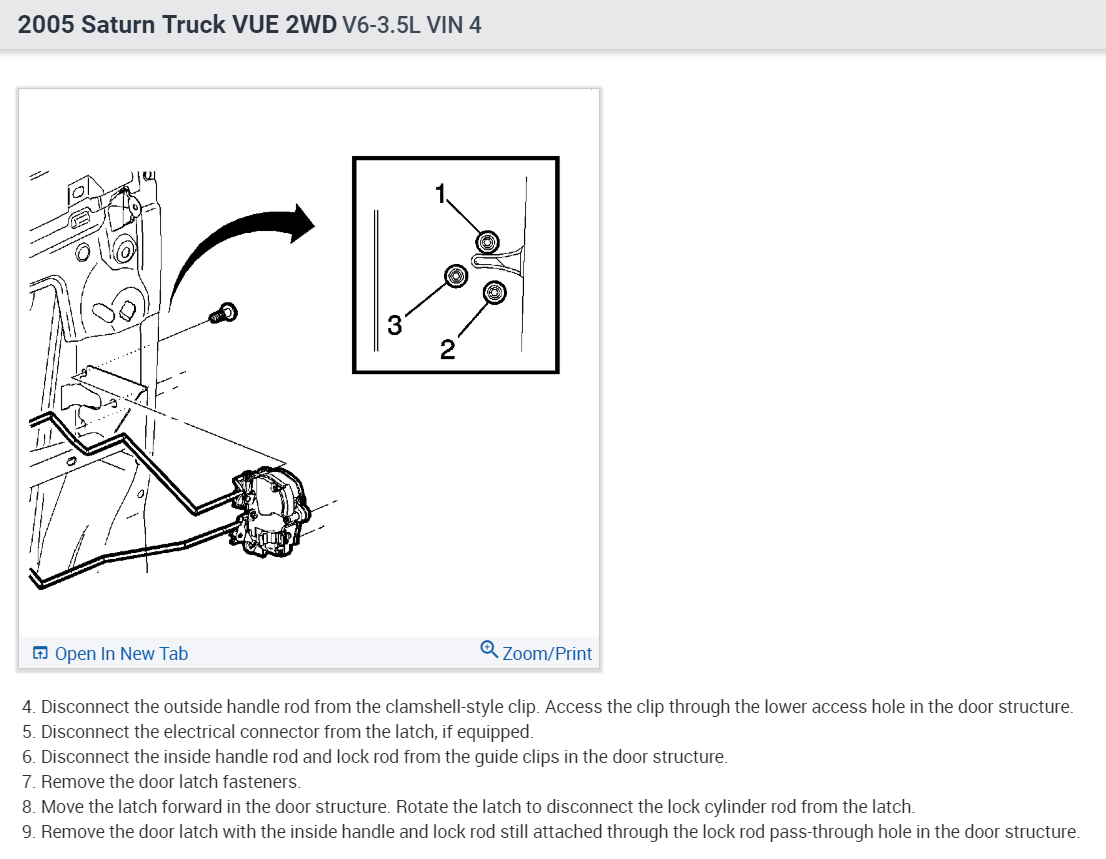 2005 Saturn Truck VUE 2WD V6-3.5L VIN 4

1
3
2

Open In New Tab
Zoom/Print

4. Disconnect the outside handle rod from the clamshell-style clip. Access the clip through the lower access hole in the door structure.
5. Disconnect the electrical connector from the latch, if equipped.
6. Disconnect the inside handle rod and lock rod from the guide clips in the door structure.
7. Remove the door latch fasteners.
8. Move the latch forward in the door structure. Rotate the latch to disconnect the lock cylinder rod from the latch.
9. Remove the door latch with the inside handle and lock rod still attached through the lock rod pass-through hole in the door structure.