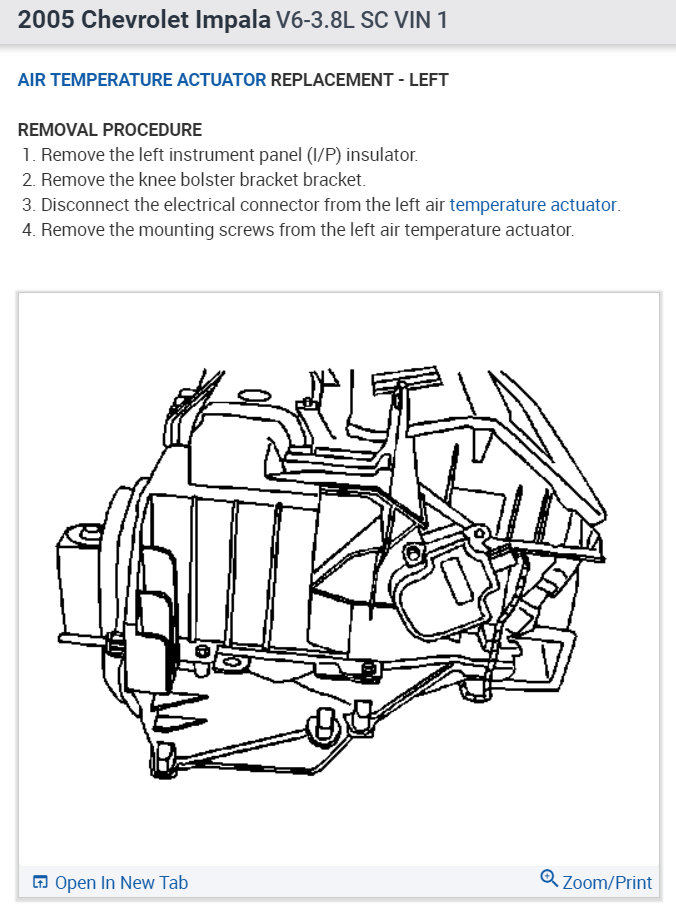 2005 Chevrolet Impala V6-3.8L SC VIN 1

AIR TEMPERATURE ACTUATOR REPLACEMENT - LEFT

REMOVAL PROCEDURE
1. Remove the left instrument panel (I/P) insulator.
2. Remove the knee bolster bracket bracket.
3. Disconnect the electrical connector from the left air temperature actuator.
4. Remove the mounting screws from the left air temperature actuator.

Open In New Tab
Zoom/Print