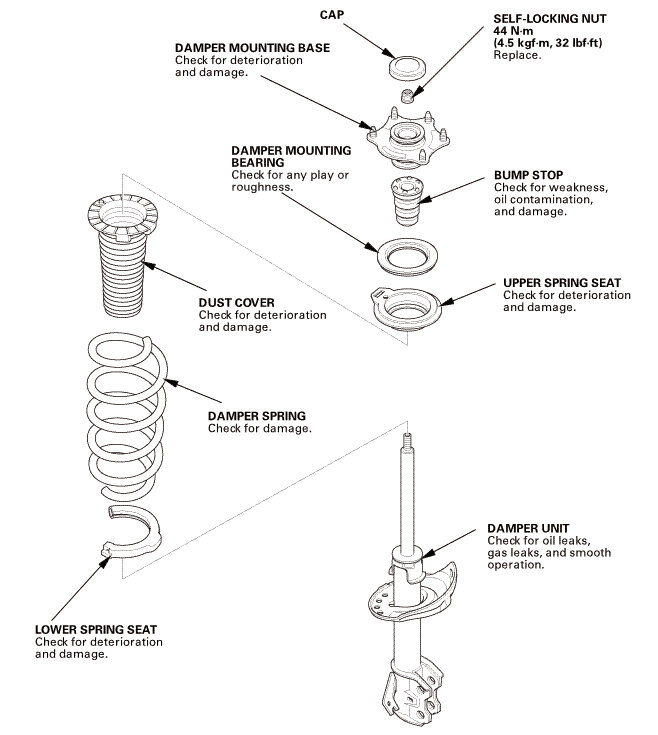 CAP

SELF-LOCKING NUT
44 N·m
(4.5 kgf·m, 32 lbf·ft)
Replace.

DAMPER MOUNTING BASE
Check for deterioration and damage.

DAMPER MOUNTING BEARING
Check for any play or roughness.

BUMP STOP
Check for weakness, oil contamination, and damage.

UPPER SPRING SEAT
Check for deterioration and damage.

DUST COVER
Check for deterioration and damage.

DAMPER SPRING
Check for damage.

DAMPER UNIT
Check for oil leaks, gas leaks, and smooth operation.

LOWER SPRING SEAT
Check for deterioration and damage.