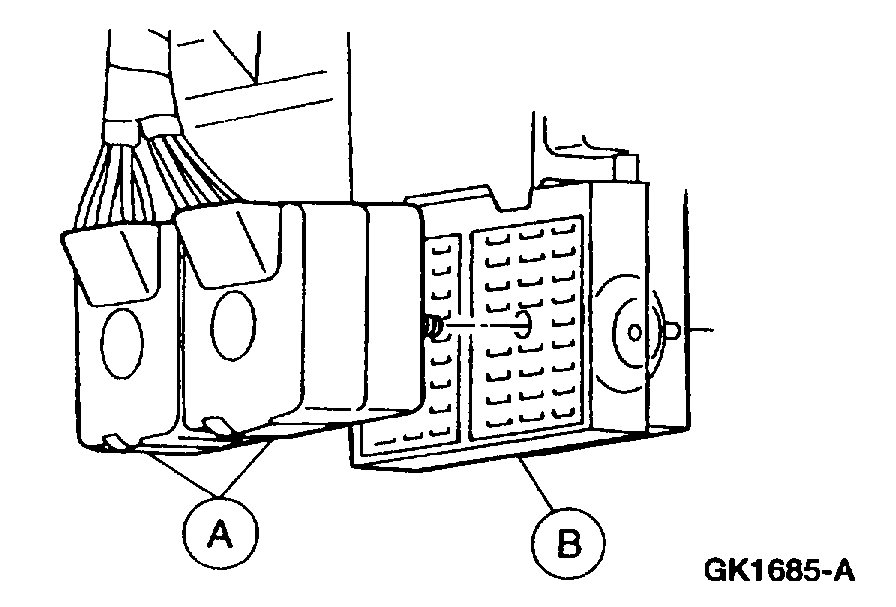 A

B

GK1685-A