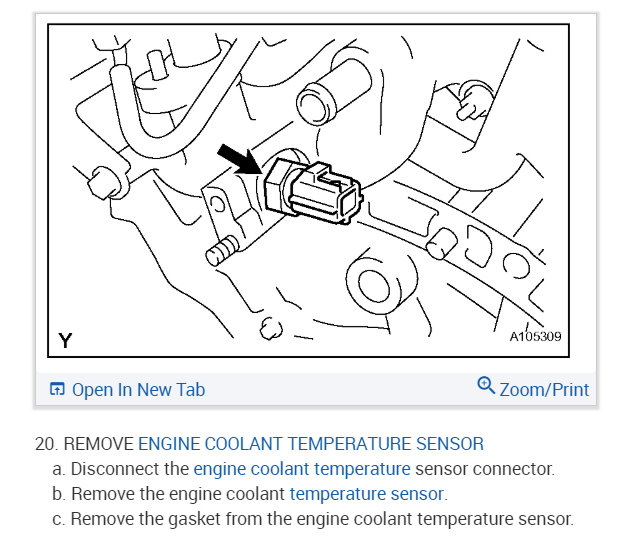 Y

A105309

Open In New Tab

Zoom/Print

20. REMOVE ENGINE COOLANT TEMPERATURE SENSOR

a. Disconnect the engine coolant temperature sensor connector.

b. Remove the engine coolant temperature sensor.

c. Remove the gasket from the engine coolant temperature sensor.