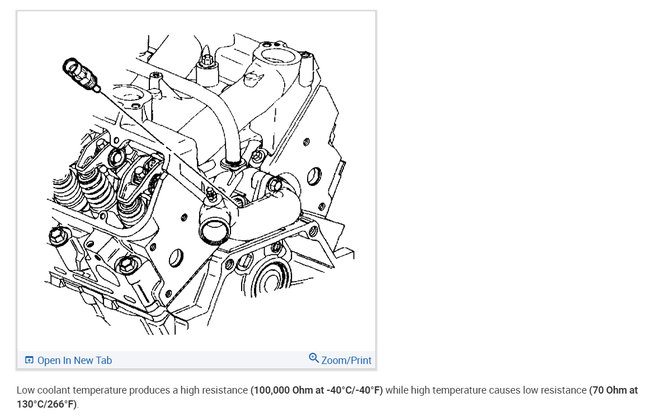 Open In New Tab

Zoom/Print

Low coolant temperature produces a high resistance (100,000 Ohm at -40°C/-40°F) while high temperature causes low resistance (70 Ohm at 130°C/266°F).