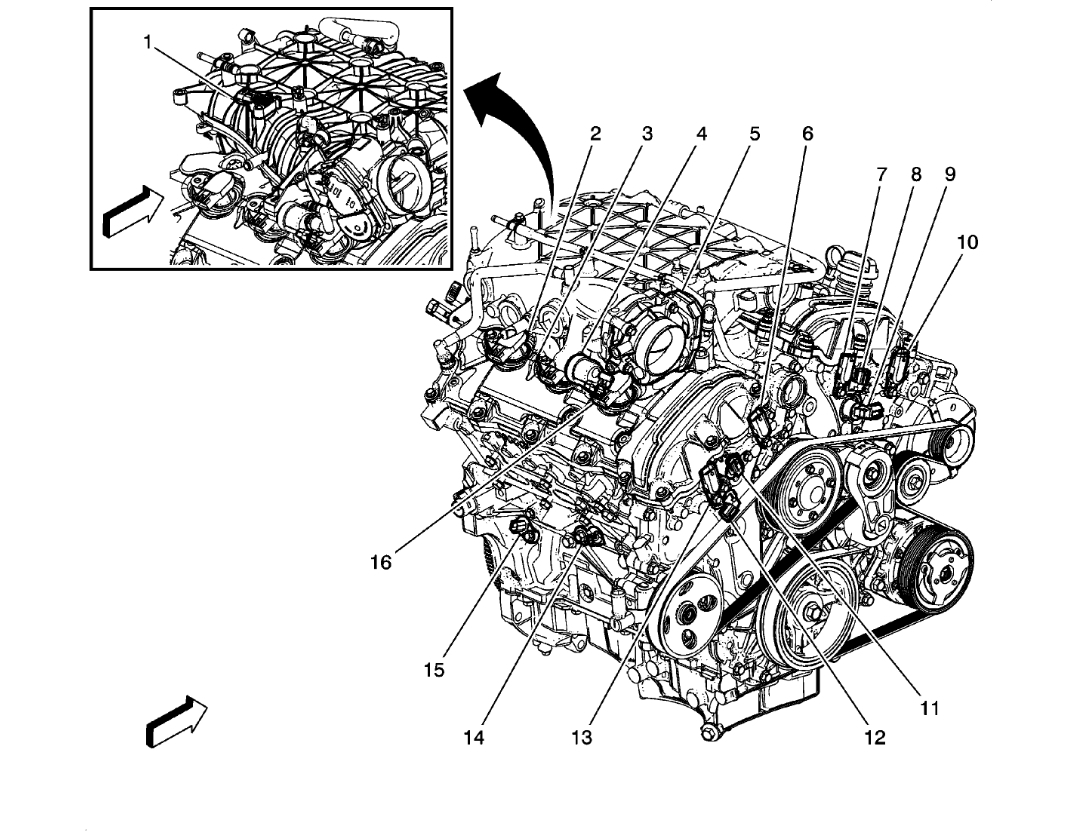 1
2 3 4 5 6
7 8 9
10
16
15
14
13
12
11