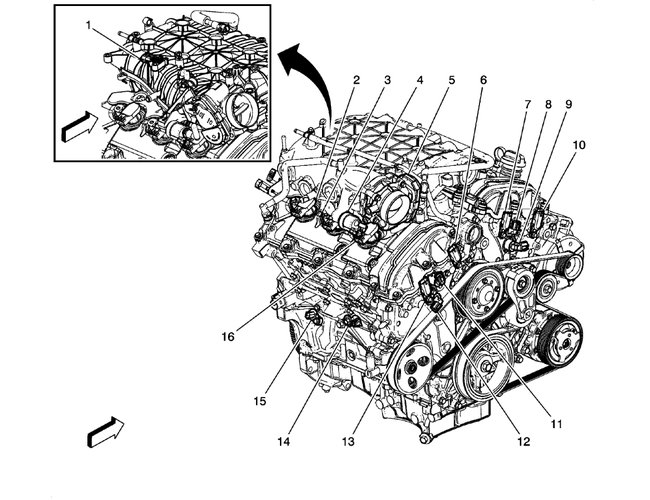 1
2
3
4
5
6
7
8
9
10
16
15
14
13
12
11