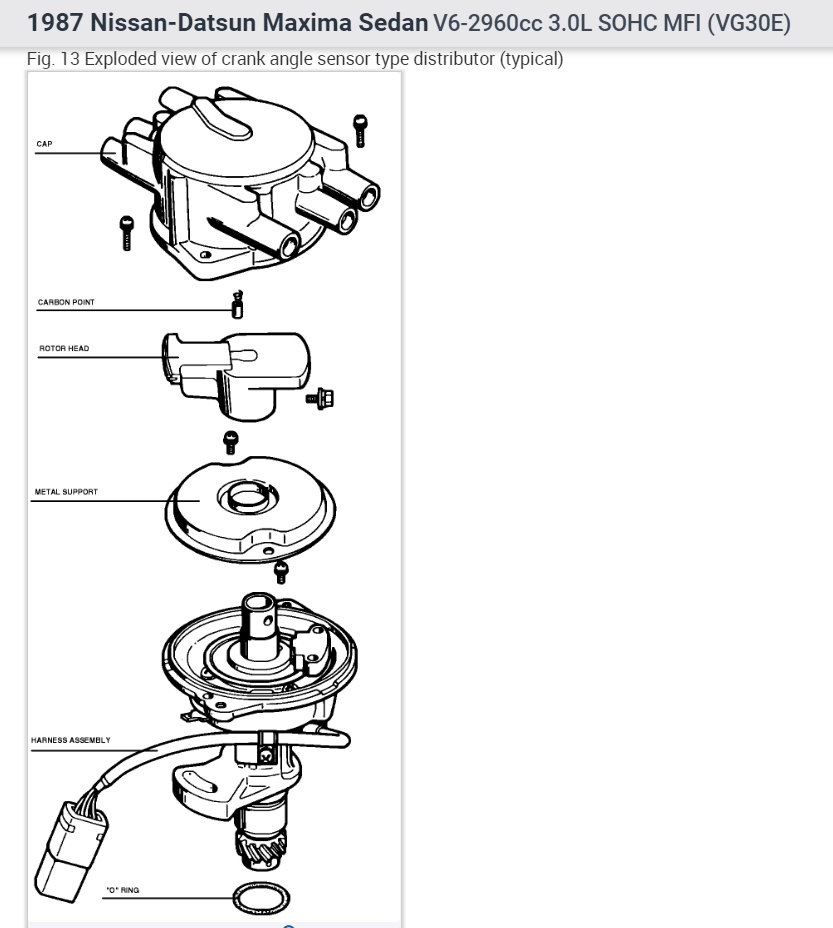 1987 Nissan-Datsun Maxima Sedan V6-2960cc 3.0L SOHC MFI (VG30E)

Fig. 13 Exploded view of crank angle sensor type distributor (typical)

CAP

CARBON POINT

ROTOR HEAD

METAL SUPPORT

HARNESS ASSEMBLY

"O" RING