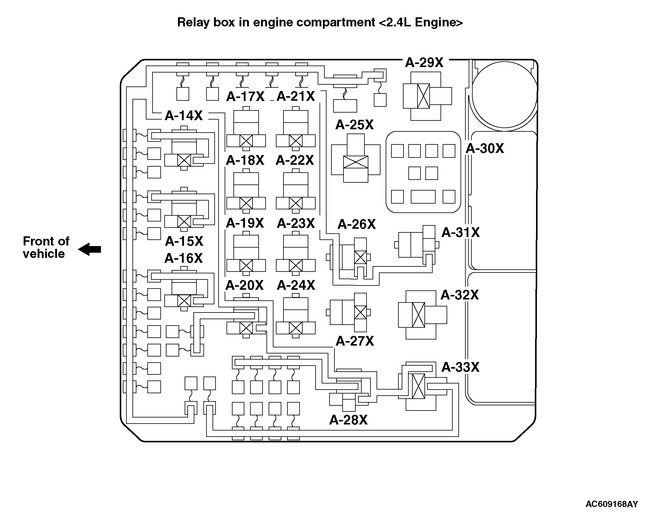 Relay box in engine compartment <2.4L Engine>

A-29X

A-17X A-21X

A-14X

A-25X

A-30X

A-18X A-22X

A-19X A-23X

A-26X

A-31X

Front of vehicle

A-15X

A-16X

A-20X A-24X

A-32X

A-27X

A-33X

A-28X

AC609168AY