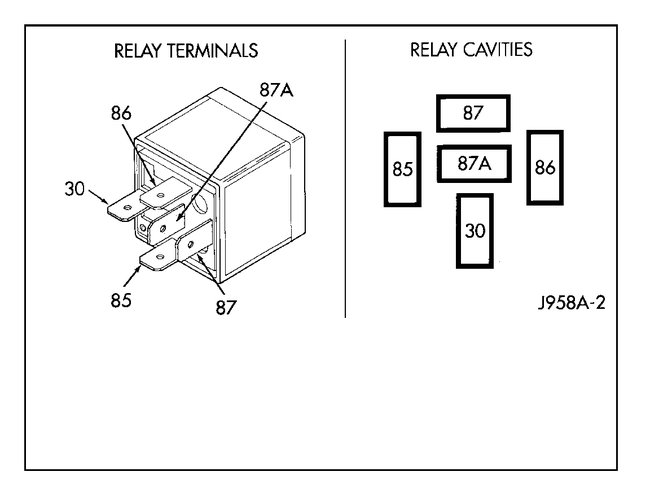 RELAY TERMINALS

87A

86

30

85

87

RELAY CAVITIES

87

85

87A

86

30

J958A-2