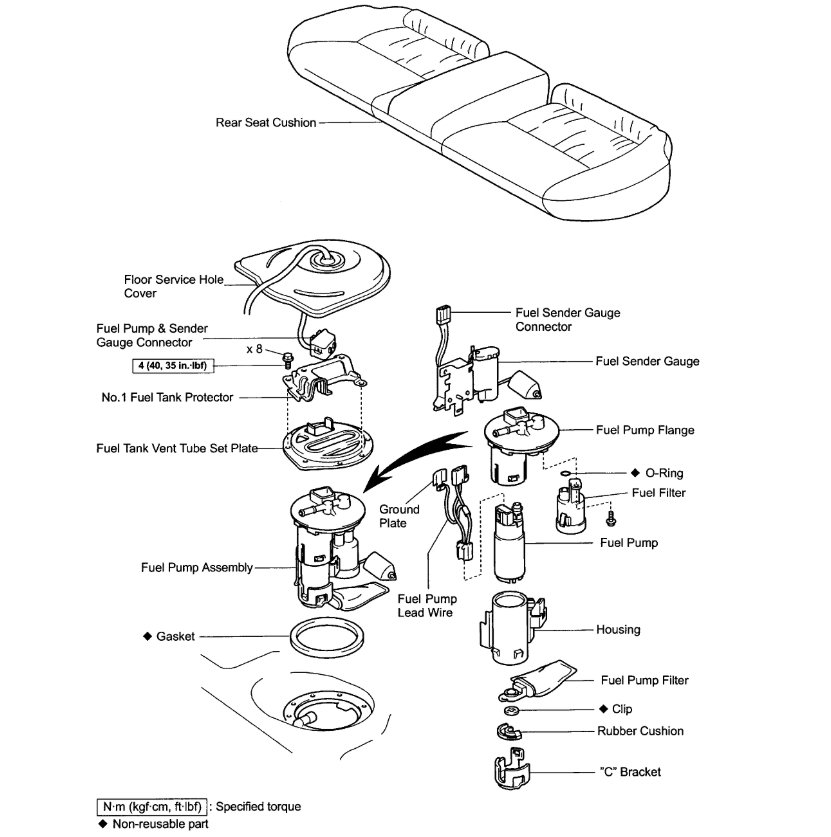 Rear Seat Cushion

Floor Service Hole Cover

Fuel Pump & Sender Gauge Connector

x 8

4 (40, 35 in.·lbf)

No.1 Fuel Tank Protector

Fuel Tank Vent Tube Set Plate

Fuel Pump Assembly

◆ Gasket

Fuel Sender Gauge Connector

Fuel Sender Gauge

Fuel Pump Flange

◆ O-Ring

Fuel Filter

Ground Plate

Fuel Pump

Fuel Pump Lead Wire

Housing

Fuel Pump Filter

◆ Clip

Rubber Cushion

"C" Bracket

N·m (kgf·cm, ft·lbf) : Specified torque

◆ Non-reusable part