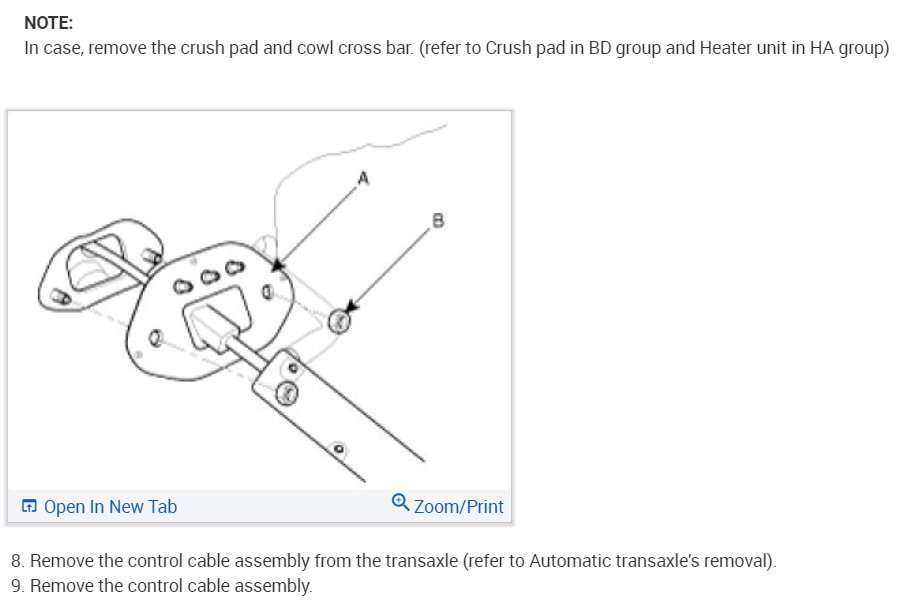 NOTE:
In case, remove the crush pad and cowl cross bar. (refer to Crush pad in BD group and Heater unit in HA group)

A

B

Open In New Tab

Zoom/Print

8. Remove the control cable assembly from the transaxle (refer to Automatic transaxle's removal).
9. Remove the control cable assembly.