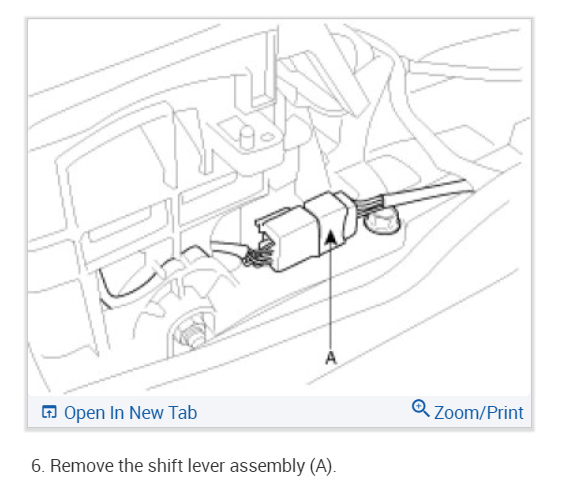 A

Open In New Tab

Zoom/Print

6. Remove the shift lever assembly (A).