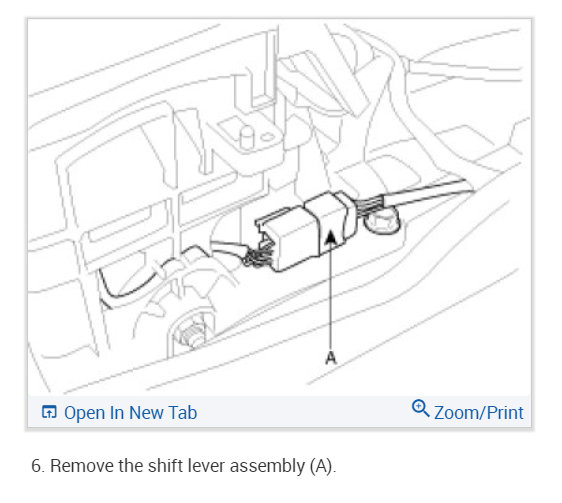 A

Open In New Tab

Zoom/Print

6. Remove the shift lever assembly (A).