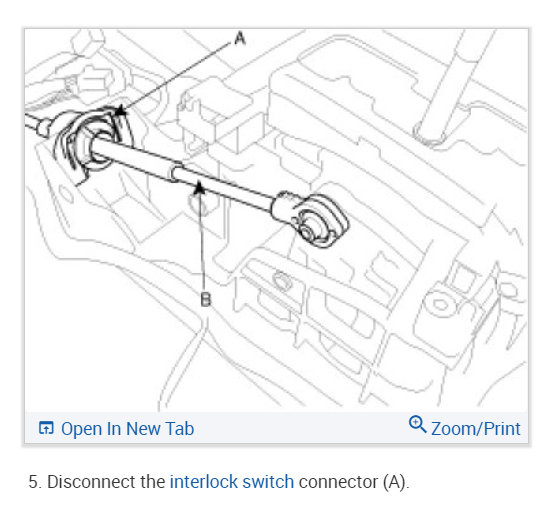 A

B

Open In New Tab

Zoom/Print

5. Disconnect the interlock switch connector (A).