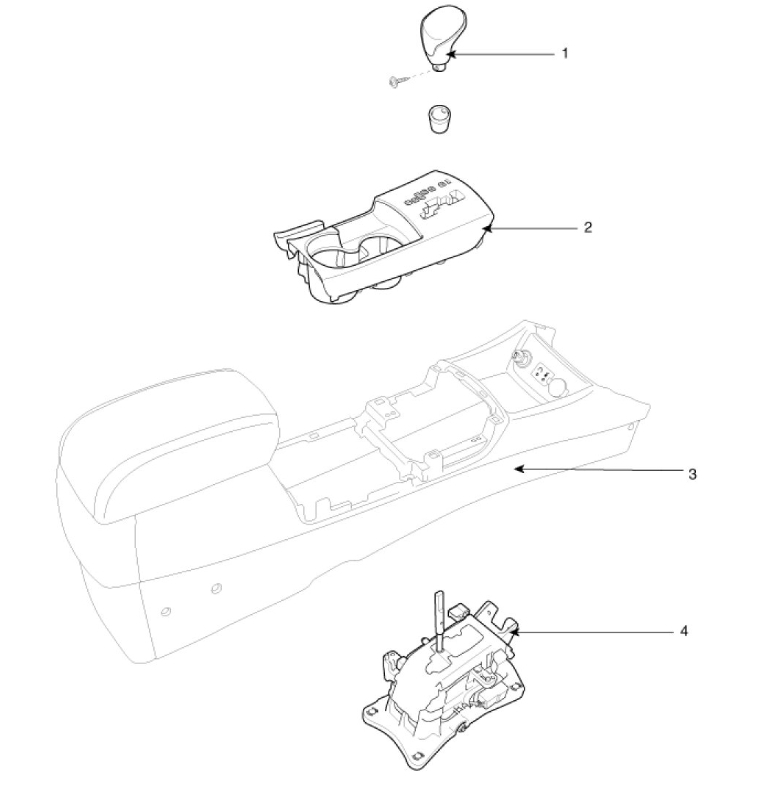 1
2
3
4