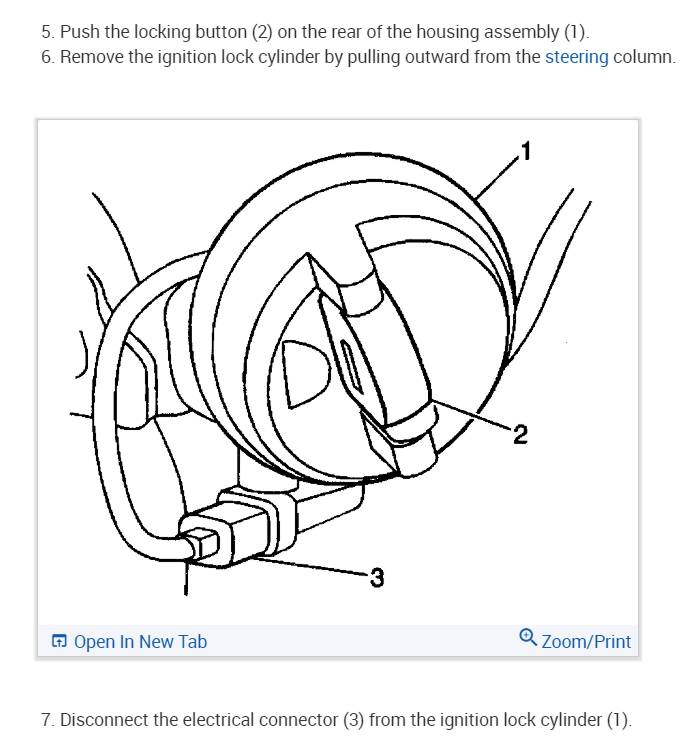 5. Push the locking button (2) on the rear of the housing assembly (1).
6. Remove the ignition lock cylinder by pulling outward from the steering column.

1

2

3

Open In New Tab
Zoom/Print

7. Disconnect the electrical connector (3) from the ignition lock cylinder (1).