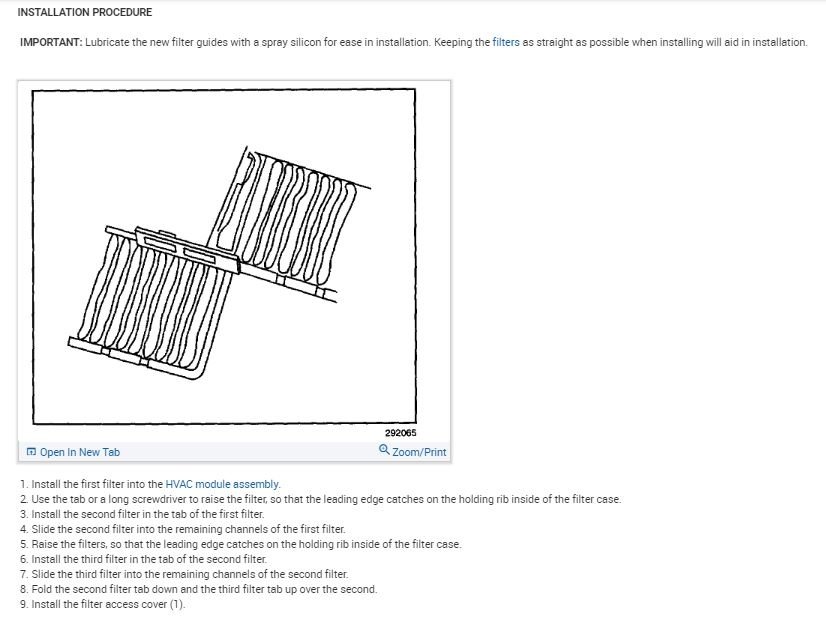 INSTALLATION PROCEDURE

IMPORTANT: Lubricate the new filter guides with a spray silicon for ease in installation. Keeping the filters as straight as possible when installing will aid in installation.

292065

Open In New Tab

Zoom/Print

1. Install the first filter into the HVAC module assembly.
2. Use the tab or a long screwdriver to raise the filter, so that the leading edge catches on the holding rib inside of the filter case.
3. Install the second filter in the tab of the first filter.
4. Slide the second filter into the remaining channels of the first filter.
5. Raise the filters, so that the leading edge catches on the holding rib inside of the filter case.
6. Install the third filter in the tab of the second filter.
7. Slide the third filter into the remaining channels of the second filter.
8. Fold the second filter tab down and the third filter tab up over the second.
9. Install the filter access cover (1).