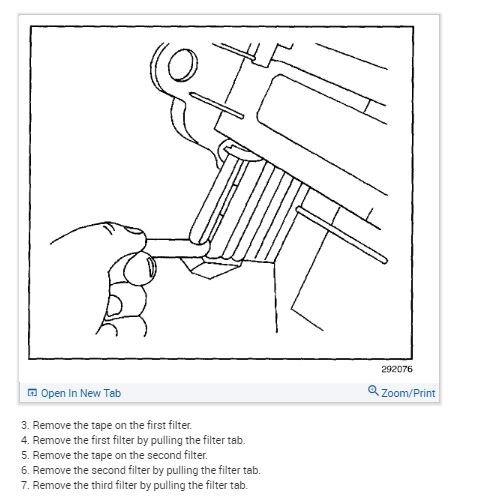 292076

Open In New Tab

Zoom/Print

3. Remove the tape on the first filter.
4. Remove the first filter by pulling the filter tab.
5. Remove the tape on the second filter.
6. Remove the second filter by pulling the filter tab.
7. Remove the third filter by pulling the filter tab.