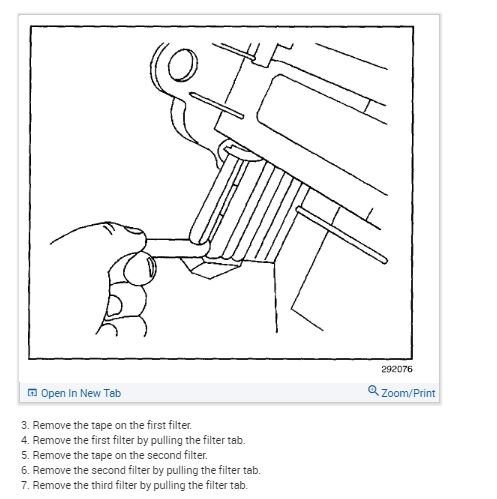 292076

Open In New Tab

Zoom/Print

3. Remove the tape on the first filter.
4. Remove the first filter by pulling the filter tab.
5. Remove the tape on the second filter.
6. Remove the second filter by pulling the filter tab.
7. Remove the third filter by pulling the filter tab.